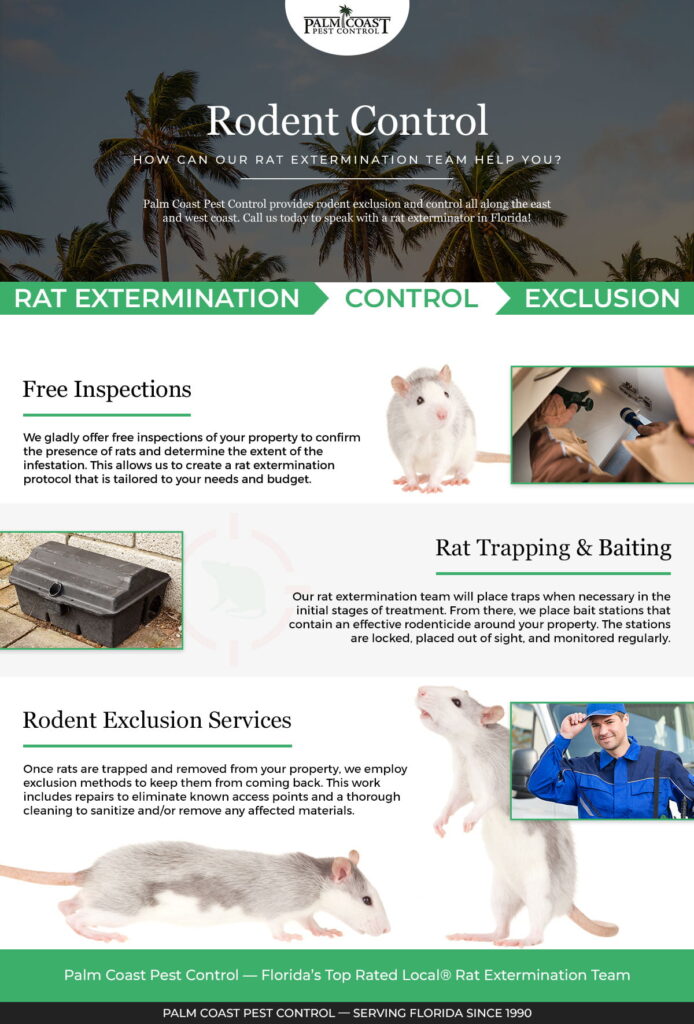 PALM COAST PEST CONTROL

Rodent Control

HOW CAN OUR RAT EXTERMINATION TEAM HELP YOU?

Palm Coast Pest Control provides rodent exclusion and control all along the east and west coast. Call us today to speak with a rat exterminator in Florida!

RAT EXTERMINATION CONTROL EXCLUSION

Free Inspections

We gladly offer free inspections of your property to confirm the presence of rats and determine the extent of the infestation. This allows us to create a rat extermination protocol that is tailored to your needs and budget.

Rat Trapping & Baiting

Our rat extermination team will place traps when necessary in the initial stages of treatment. From there, we place bait stations that contain an effective rodenticide around your property. The stations are locked, placed out of sight, and monitored regularly.

Rodent Exclusion Services

Once rats are trapped and removed from your property, we employ exclusion methods to keep them from coming back. This work includes repairs to eliminate known access points and a thorough cleaning to sanitize and/or remove any affected materials.

Palm Coast Pest Control — Florida's Top Rated Local® Rat Extermination Team

PALM COAST PEST CONTROL — SERVING FLORIDA SINCE 1990